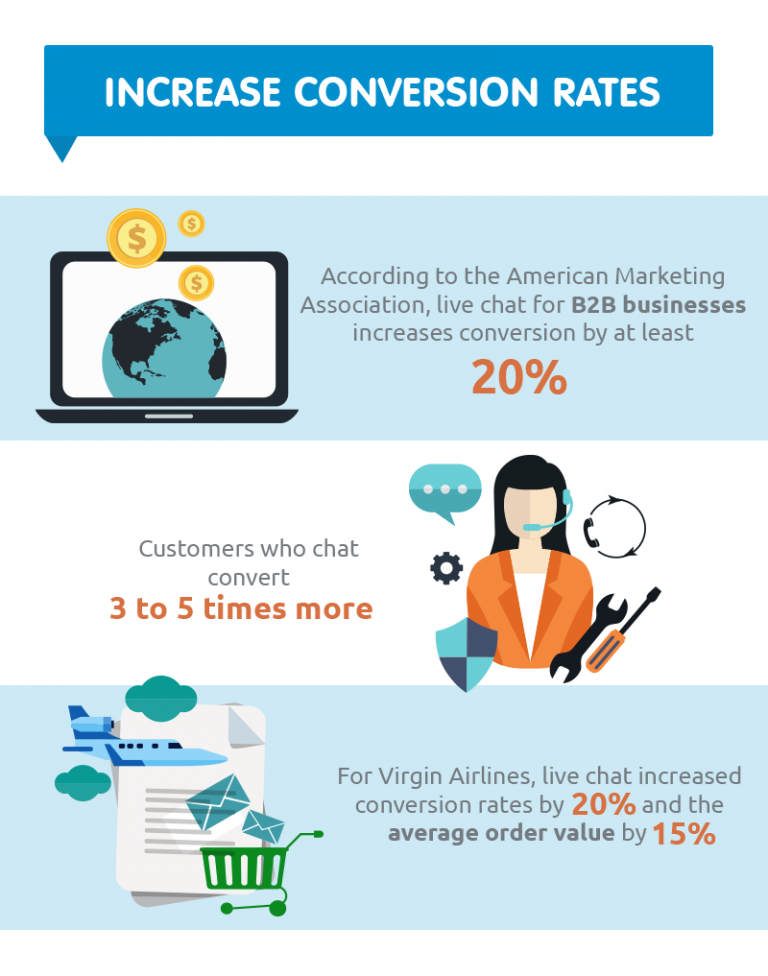 INCREASE CONVERSION RATES

$ $ $

According to the American Marketing Association, live chat for B2B businesses increases conversion by at least

20%

Customers who chat convert

3 to 5 times more

For Virgin Airlines, live chat increased conversion rates by 20% and the average order value by 15%