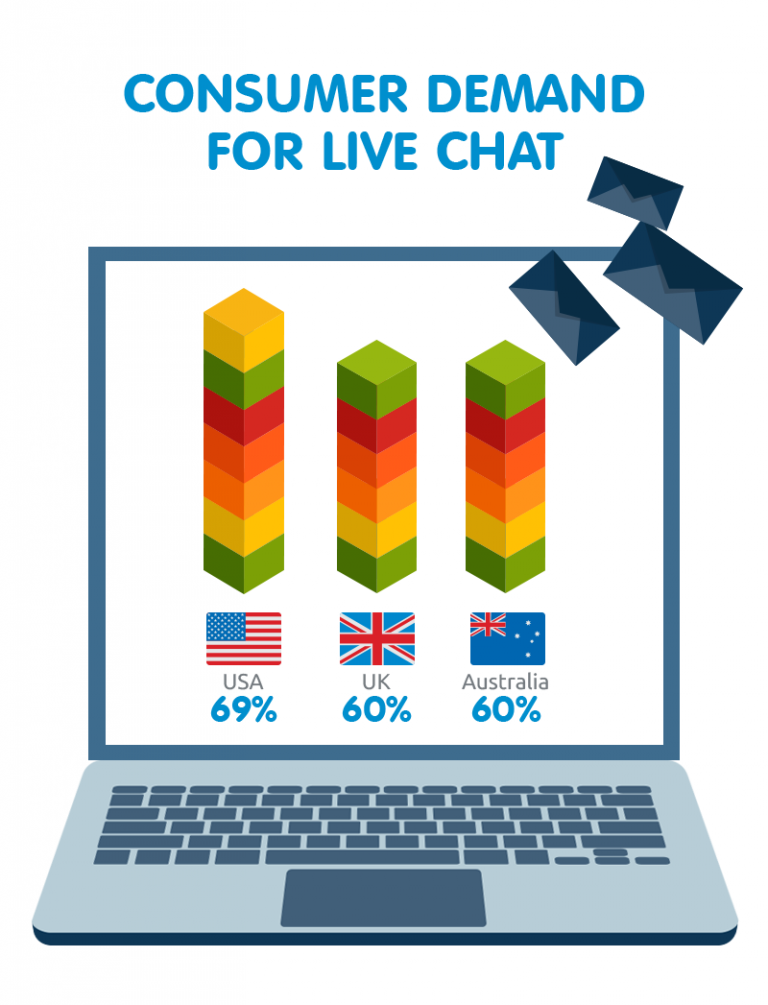 CONSUMER DEMAND FOR LIVE CHAT

USA
69%

UK
60%

Australia
60%