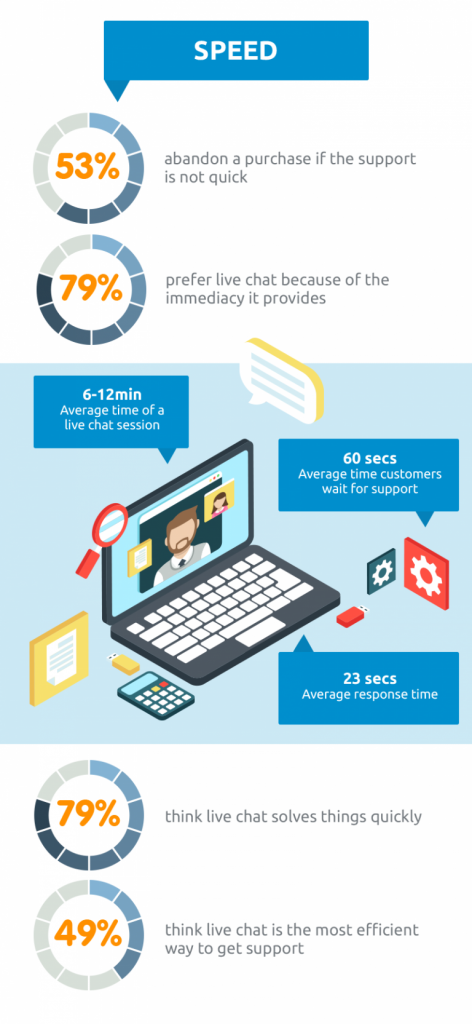 SPEED

53% abandon a purchase if the support is not quick

79% prefer live chat because of the immediacy it provides

6-12min
Average time of a live chat session

60 secs
Average time customers wait for support

23 secs
Average response time

79% think live chat solves things quickly

49% think live chat is the most efficient way to get support