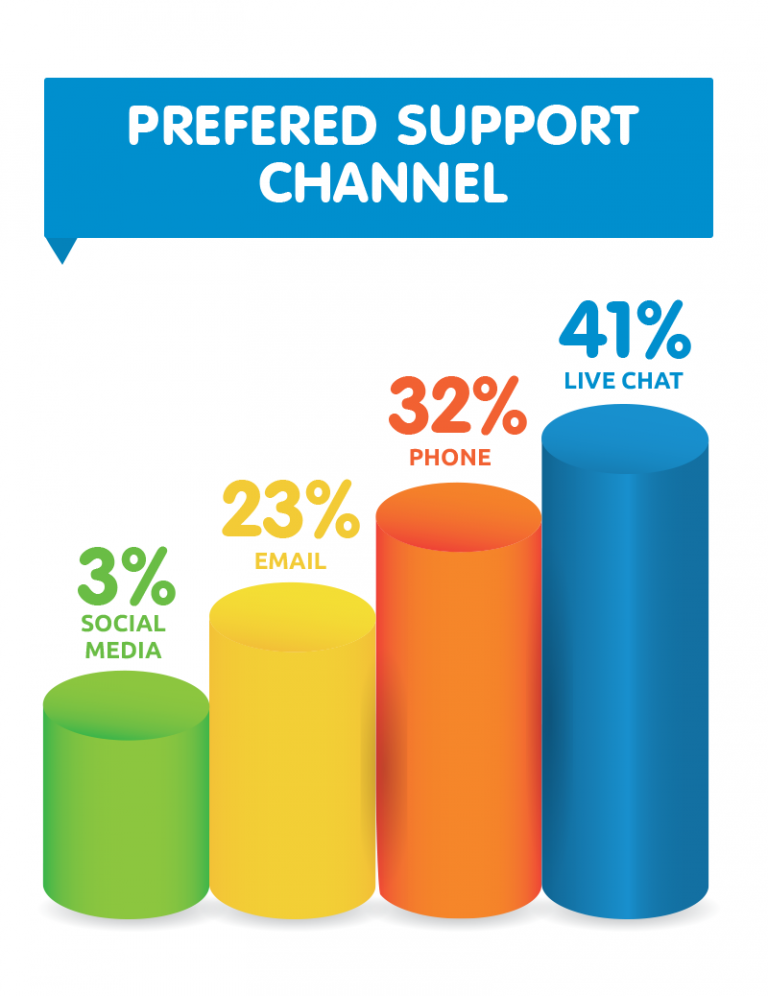 PREFERED SUPPORT CHANNEL

3%
SOCIAL MEDIA

23%
EMAIL

32%
PHONE

41%
LIVE CHAT